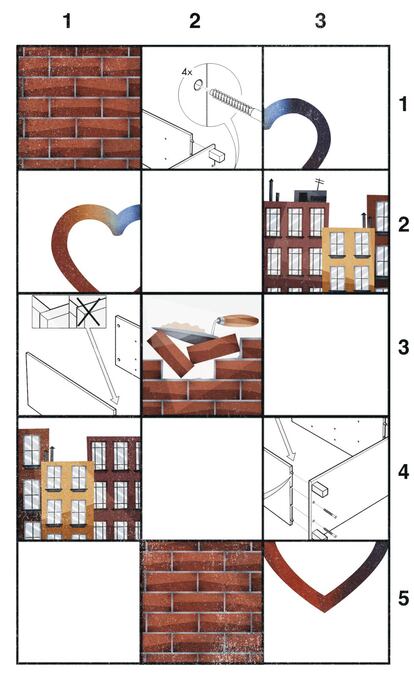 1 2 3

4x

1
2
3
4
5