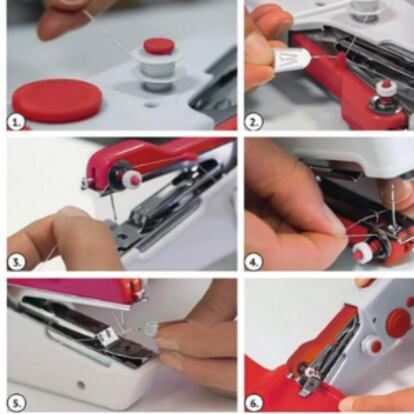 1.

2.

3.

4.

5.

6.