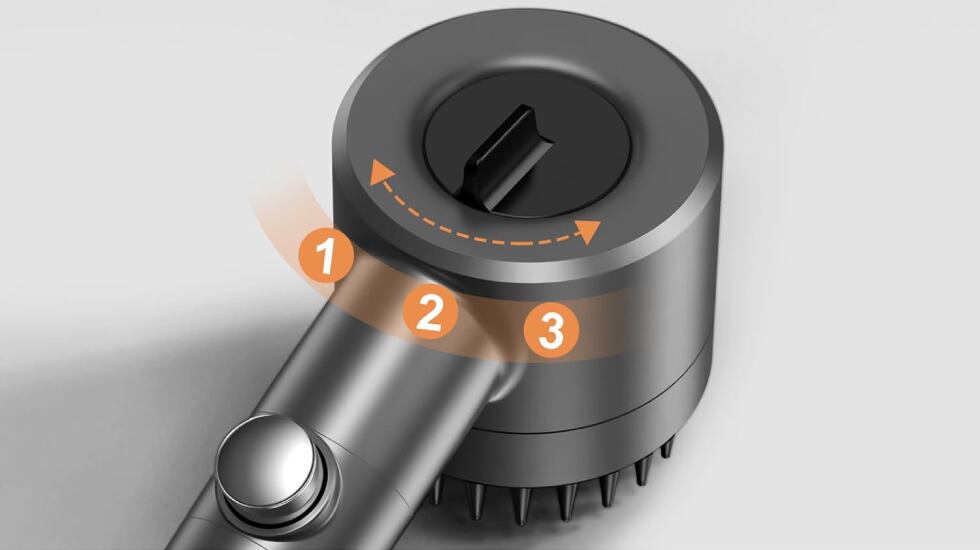 1
2
3