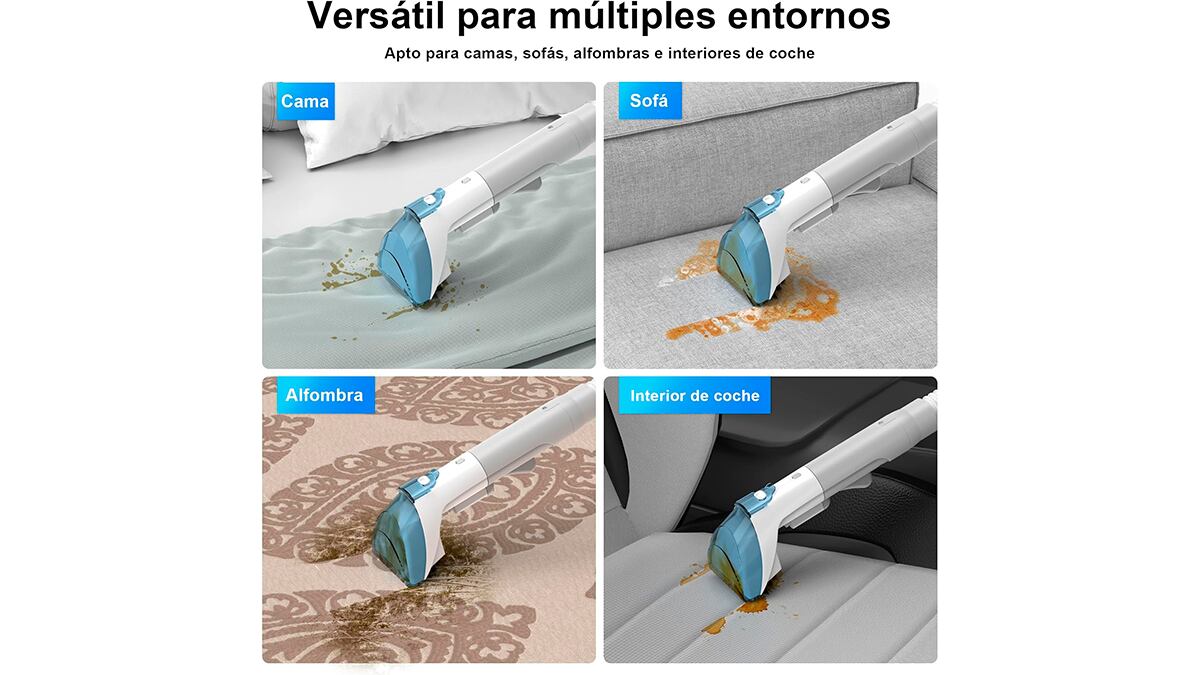 Versátil para múltiples entornos

Apto para camas, sofás, alfombras e interiores de coche

Cama

Sofá

Alfombra

Interior de coche