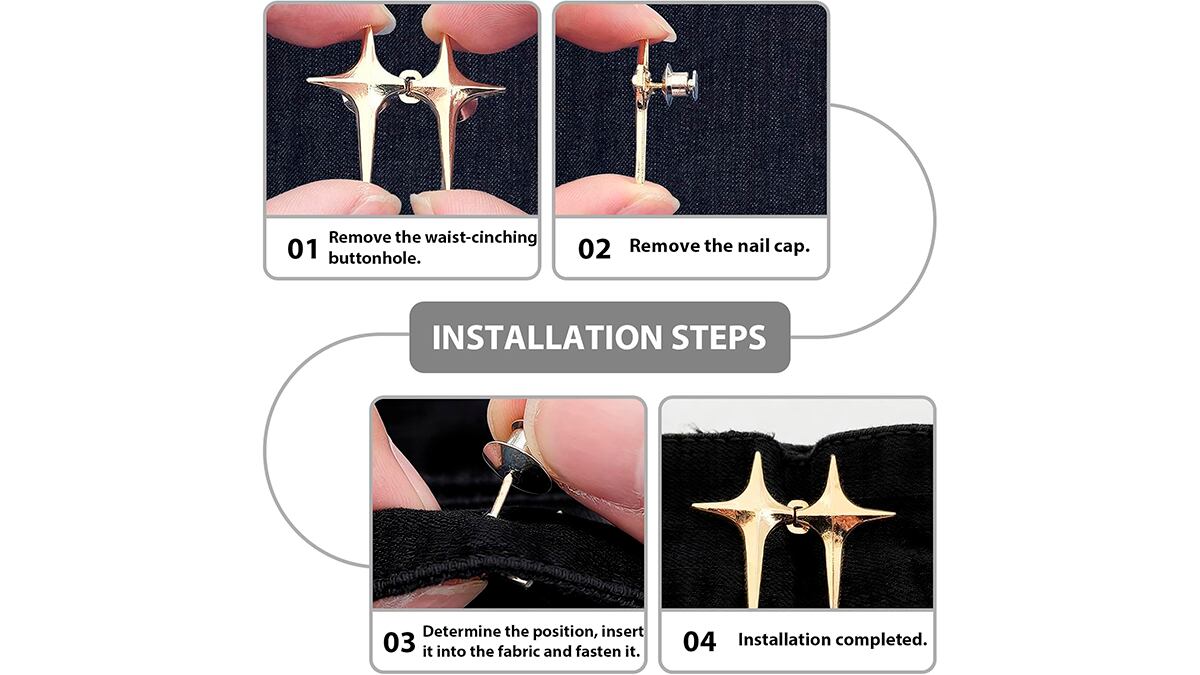 01 Remove the waist-cinching buttonhole.

02 Remove the nail cap.

INSTALLATION STEPS

03 Determine the position, insert it into the fabric and fasten it.

04 Installation completed.