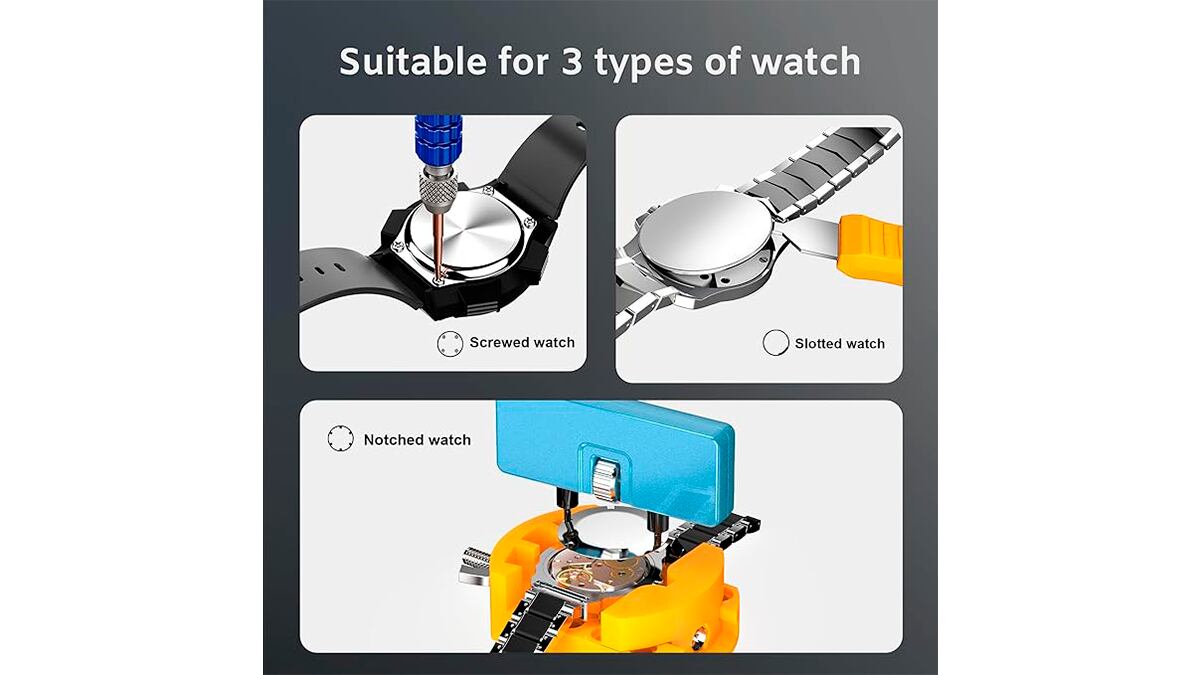 Suitable for 3 types of watch

Screwed watch

Slotted watch

Notched watch