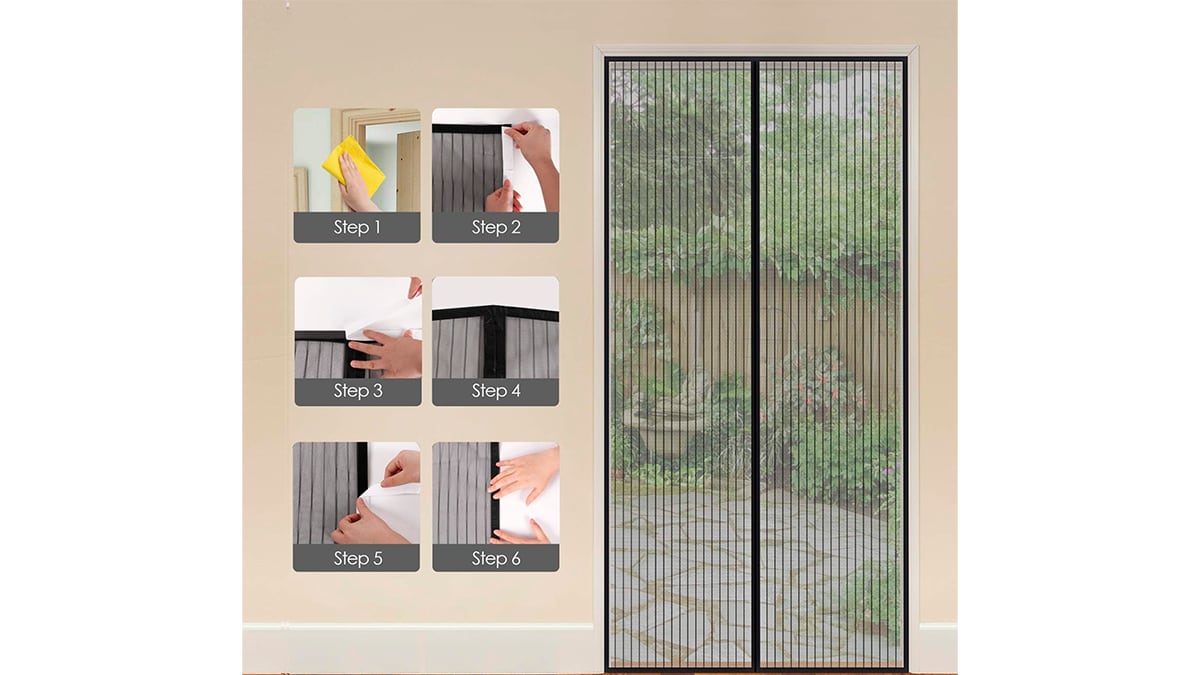 Step 1
Step 2
Step 3
Step 4
Step 5
Step 6