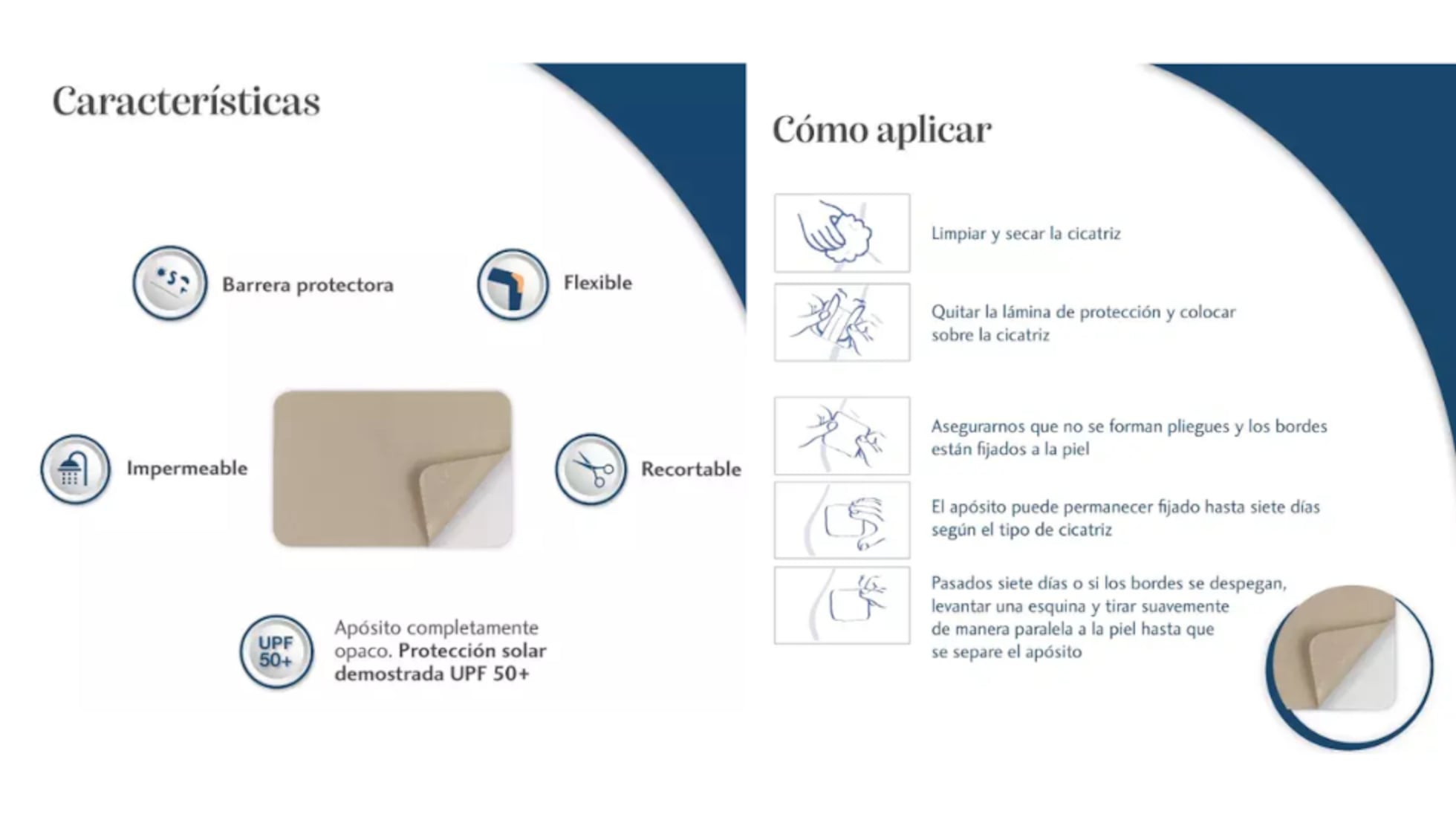 Características

Barrera protectora

Flexible

Impermeable

Recortable

UPF 50+

Apósito completamente opaco. Protección solar demostrada UPF 50+

Cómo aplicar

Limpiar y secar la cicatriz

Quitar la lámina de protección y colocar sobre la cicatriz

Asegurarnos que no se forman pliegues y los bordes están fijados a la piel

El apósito puede permanecer fijado hasta siete días según el tipo de cicatriz

Pasados siete días o si los bordes se despegan, levantar una esquina y tirar suavemente de manera paralela a la piel hasta que se separe el apósito