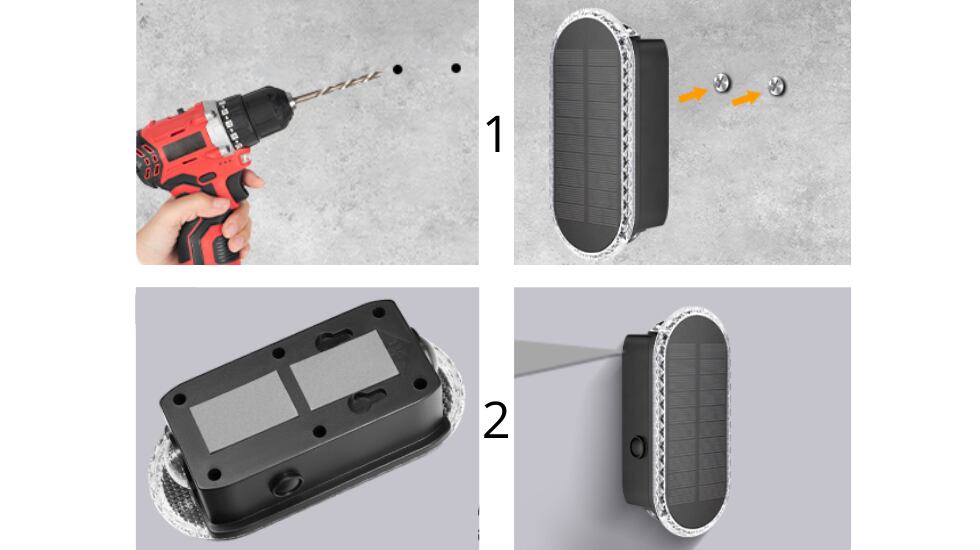 1

2