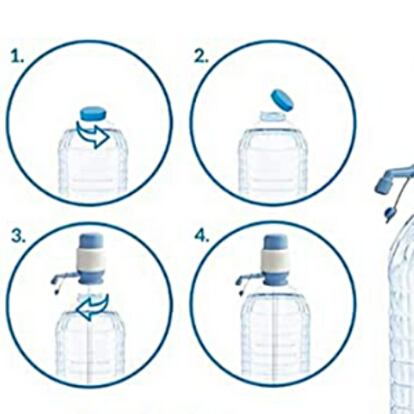 1.

2.

3.

4.