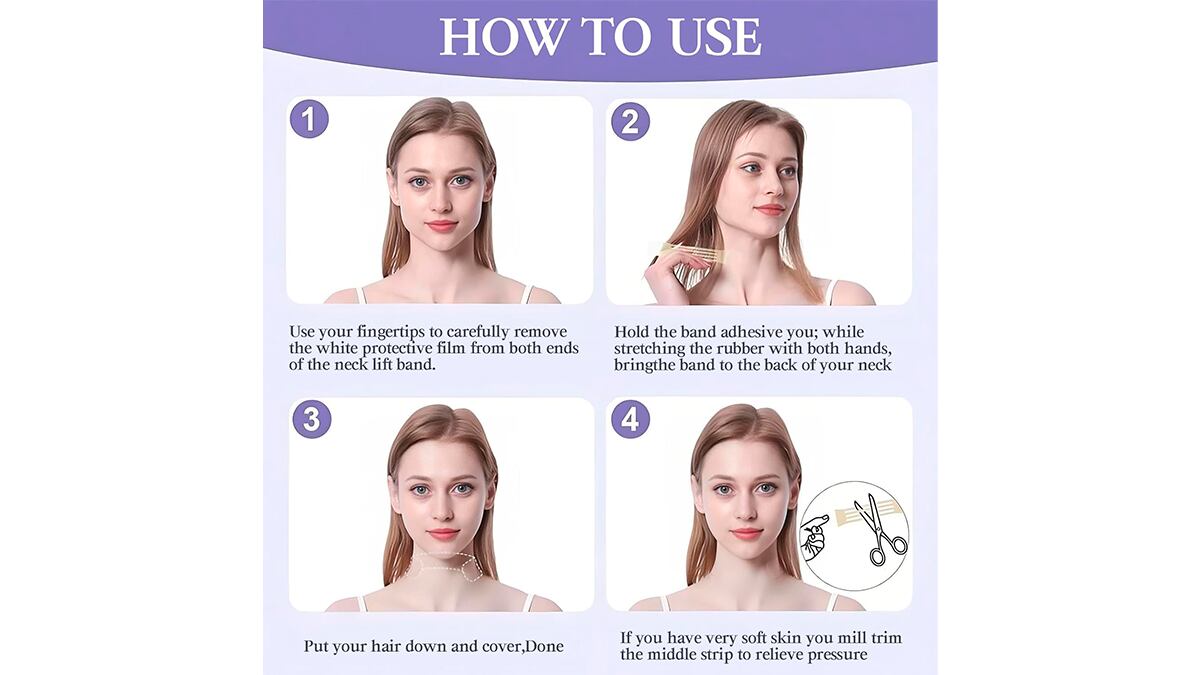 HOW TO USE

1

Use your fingertips to carefully remove the white protective film from both ends of the neck lift band.

2

Hold the band adhesive you; while stretching the rubber with both hands, bringthe band to the back of your neck

3

Put your hair down and cover,Done

4

If you have very soft skin you mill trim the middle strip to relieve pressure