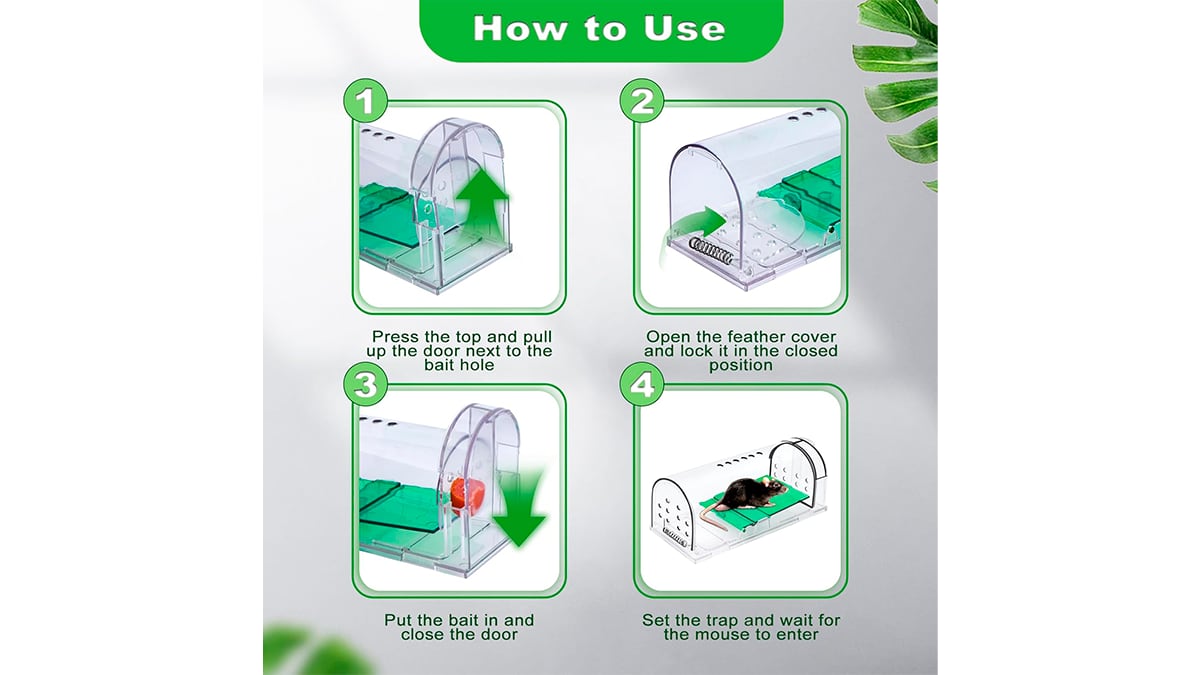 How to Use

1

Press the top and pull up the door next to the bait hole

2

Open the feather cover and lock it in the closed position

3

Put the bait in and close the door

4

Set the trap and wait for the mouse to enter