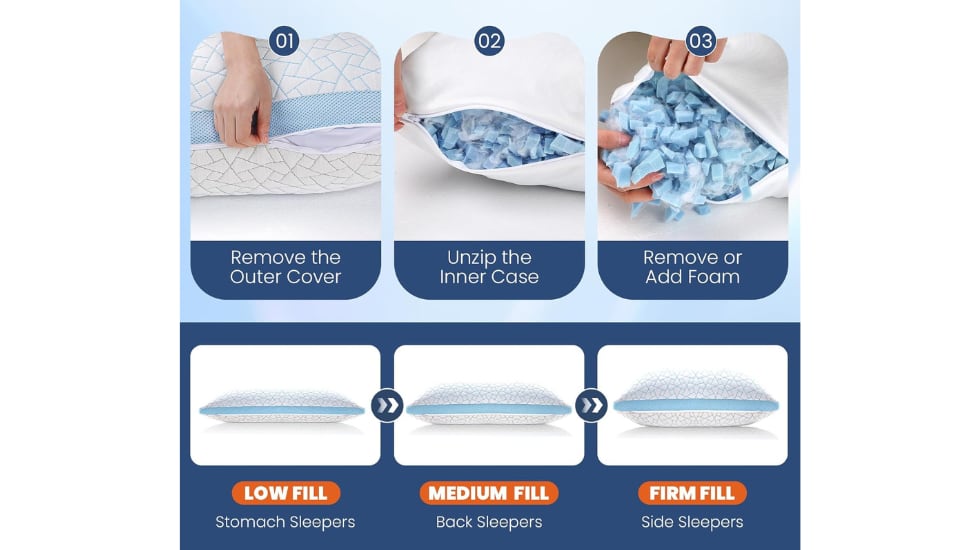 01

Remove the Outer Cover

02

Unzip the Inner Case

03

Remove or Add Foam

LOW FILL
Stomach Sleepers

MEDIUM FILL
Back Sleepers

FIRM FILL
Side Sleepers