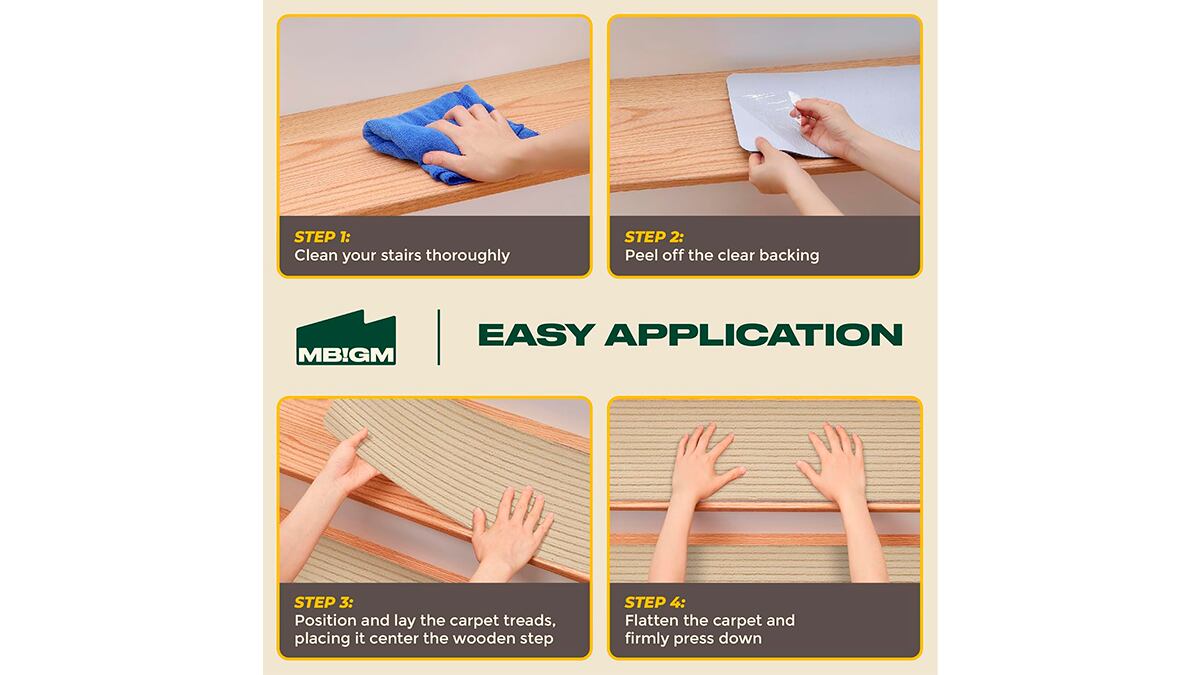 STEP 1:
Clean your stairs thoroughly

STEP 2:
Peel off the clear backing

MB!GM

EASY APPLICATION

STEP 3:
Position and lay the carpet treads, placing it center the wooden step

STEP 4:
Flatten the carpet and firmly press down