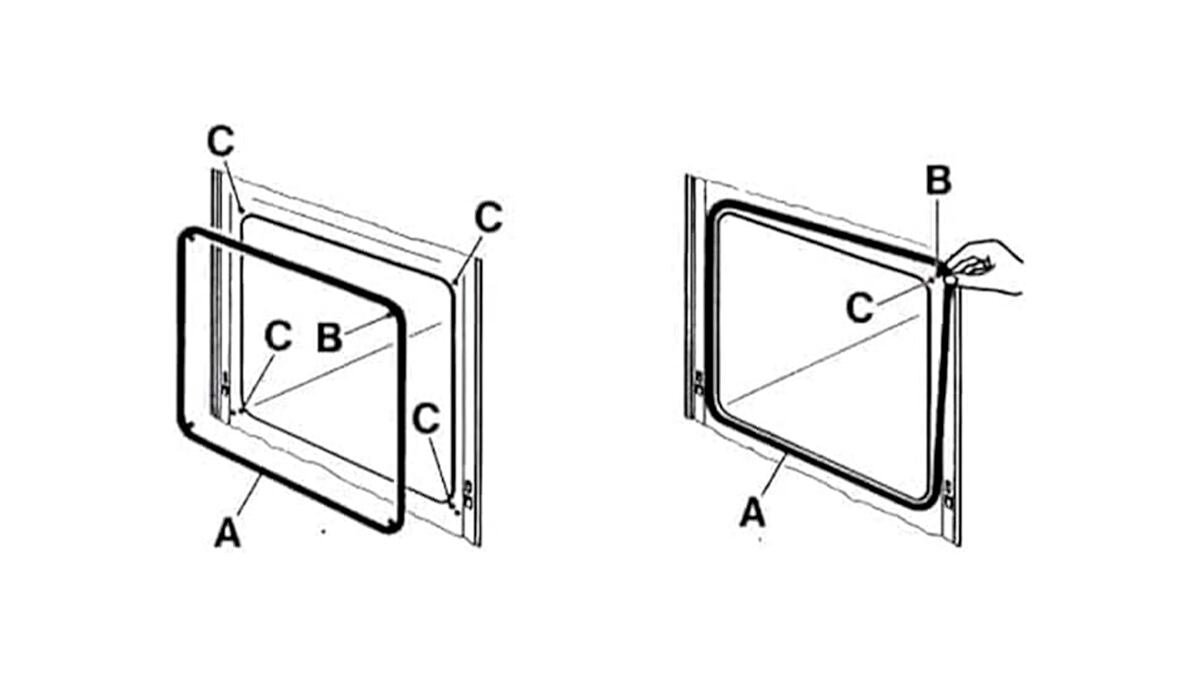 C
C
C
B
C
A

B
C
A