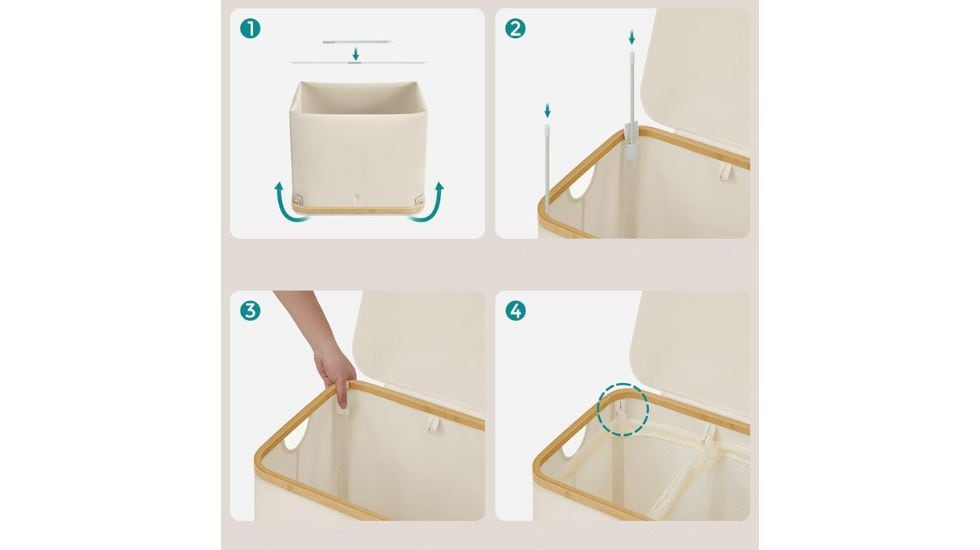 1

2

3

4